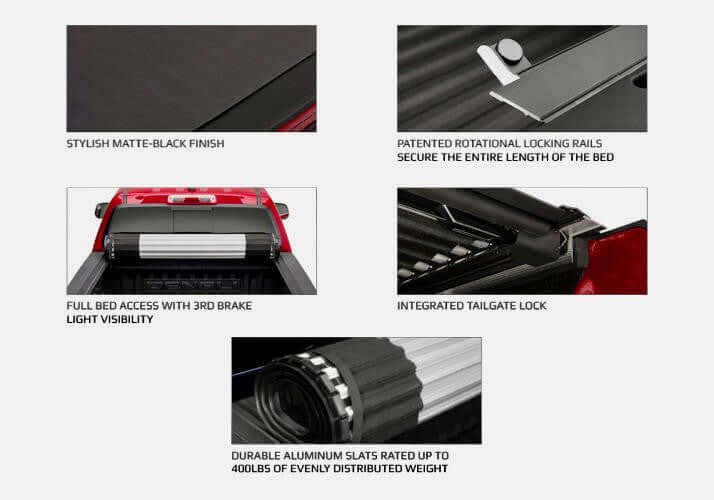 STYLISH MATTE-BLACK FINISH

PATENTED ROTATIONAL LOCKING RAILS SECURE THE ENTIRE LENGTH OF THE BED

DENALI

FULL BED ACCESS WITH 3RD BRAKE LIGHT VISIBILITY

INTEGRATED TAILGATE LOCK

DURABLE ALUMINUM SLATS RATED UP TO 400LBS OF EVENLY DISTRIBUTED WEIGHT